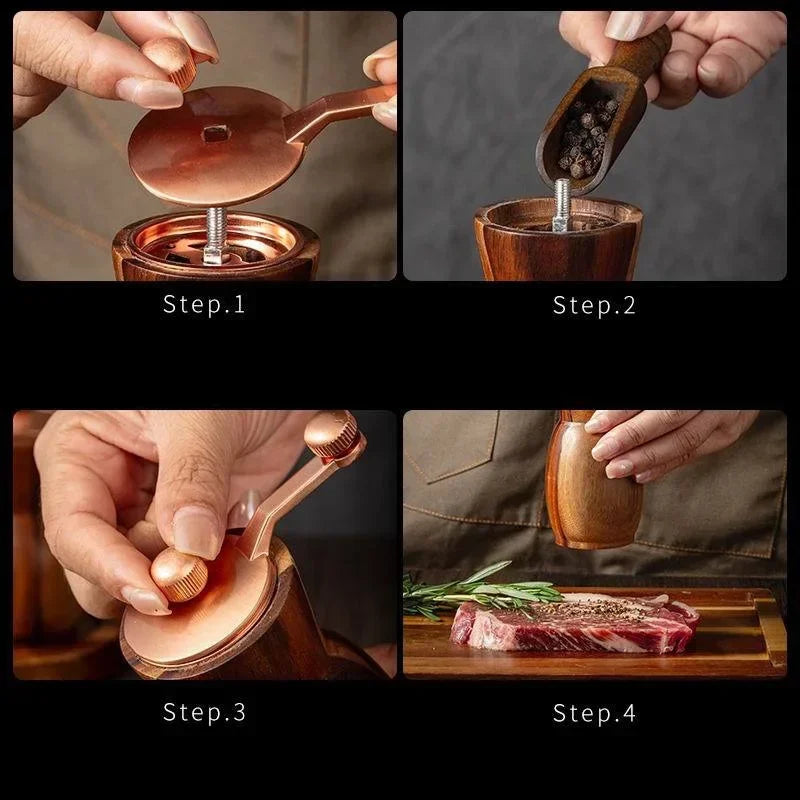 Step.1

Step.2

Step.3

Step.4