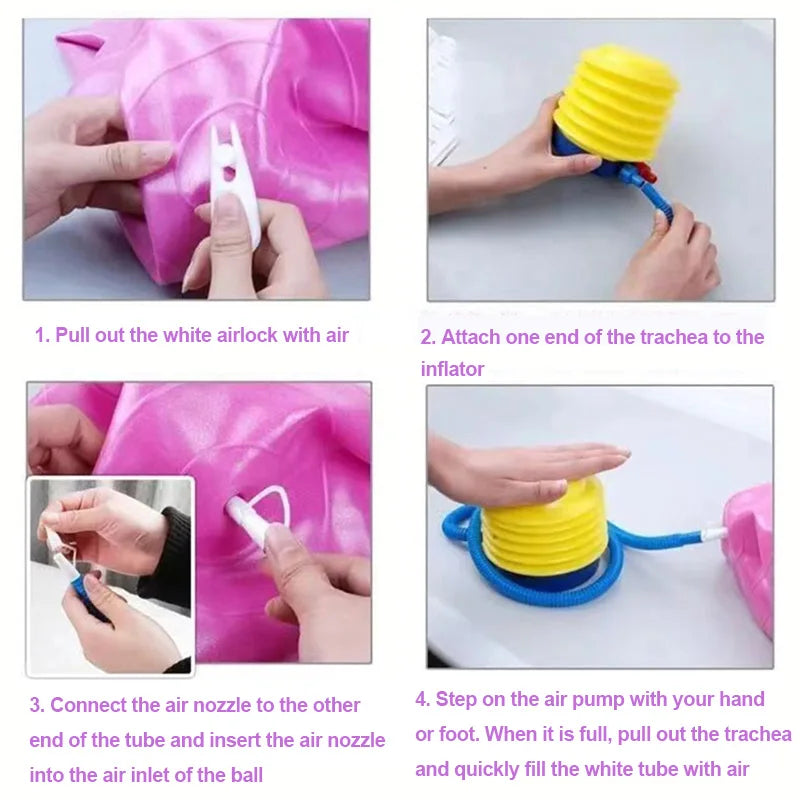 1. Pull out the white airlock with air

2. Attach one end of the trachea to the inflator

3. Connect the air nozzle to the other end of the tube and insert the air nozzle into the air inlet of the ball

4. Step on the air pump with your hand or foot. When it is full, pull out the trachea and quickly fill the white tube with air