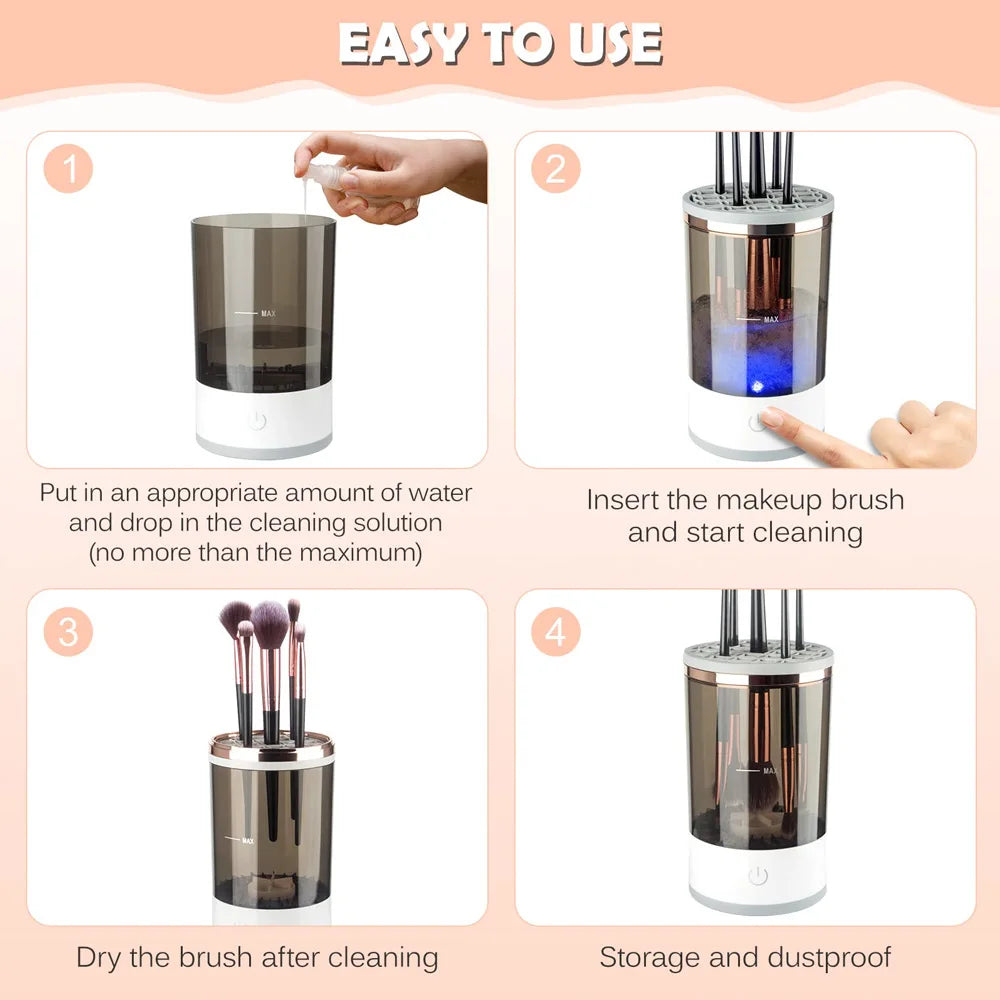 EASY TO USE

1

MAX

Put in an appropriate amount of water and drop in the cleaning solution (no more than the maximum)

2

MAX

Insert the makeup brush and start cleaning

3

MAX

Dry the brush after cleaning

4

MAX

Storage and dustproof